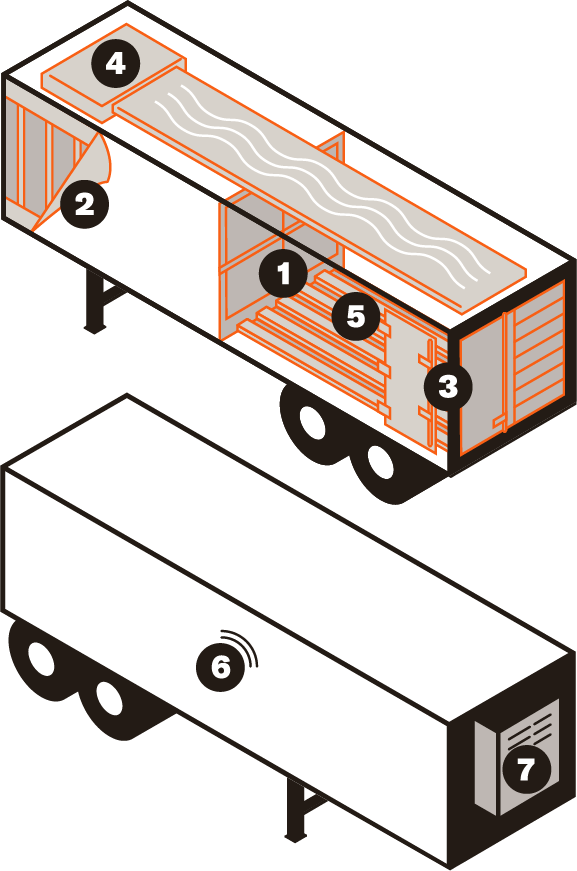 4
2
1
5
3
6
7